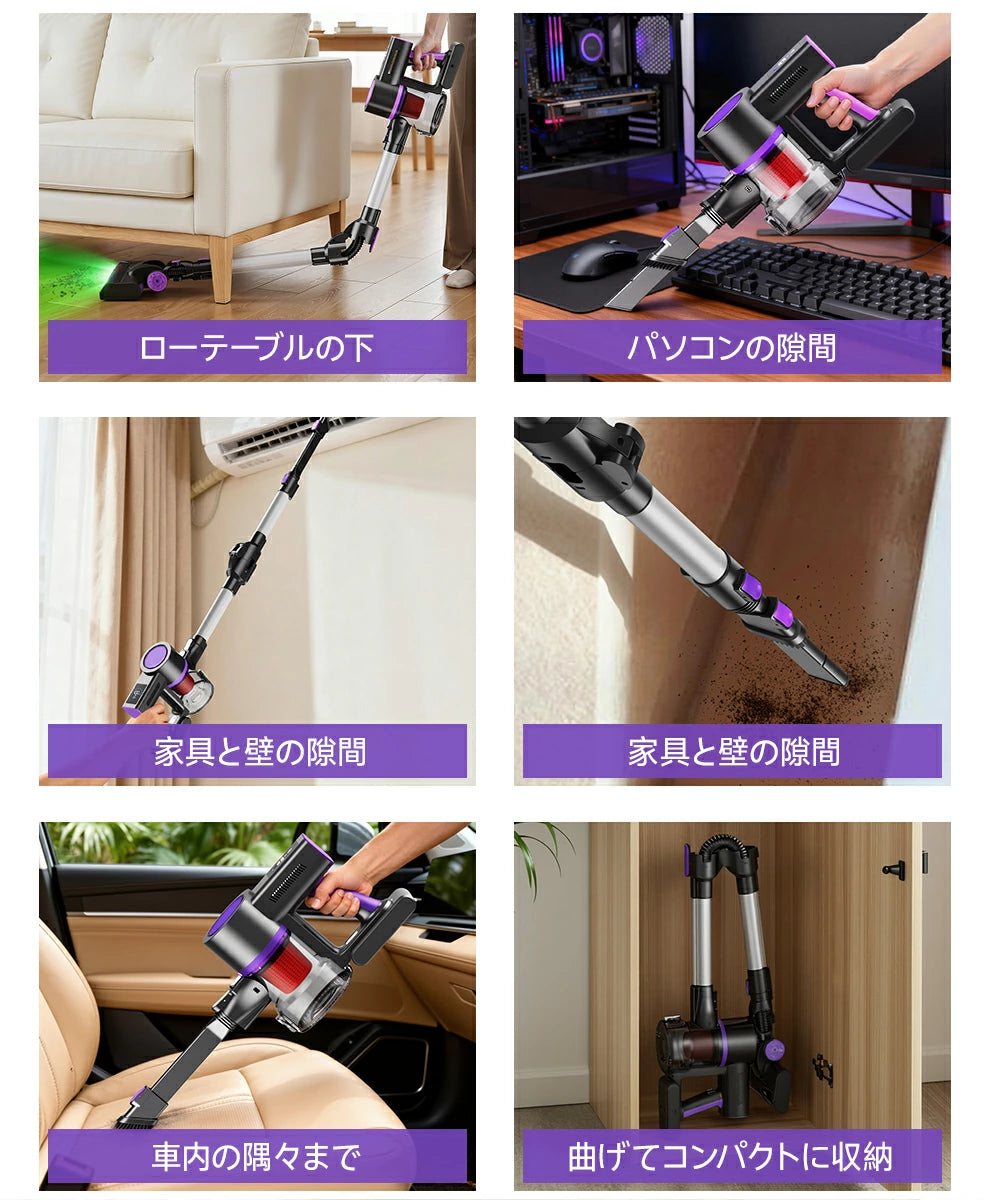 ローテーブルの下

パソコンの隙間

家具と壁の隙間

家具と壁の隙間

車内の隅々まで

曲げてコンパクトに収納