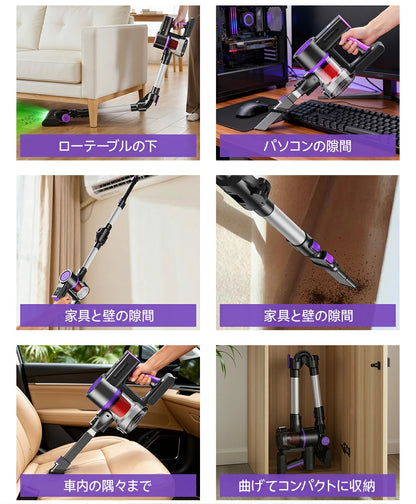 ローテーブルの下

パソコンの隙間

家具と壁の隙間

家具と壁の隙間

車内の隅々まで

曲げてコンパクトに収納